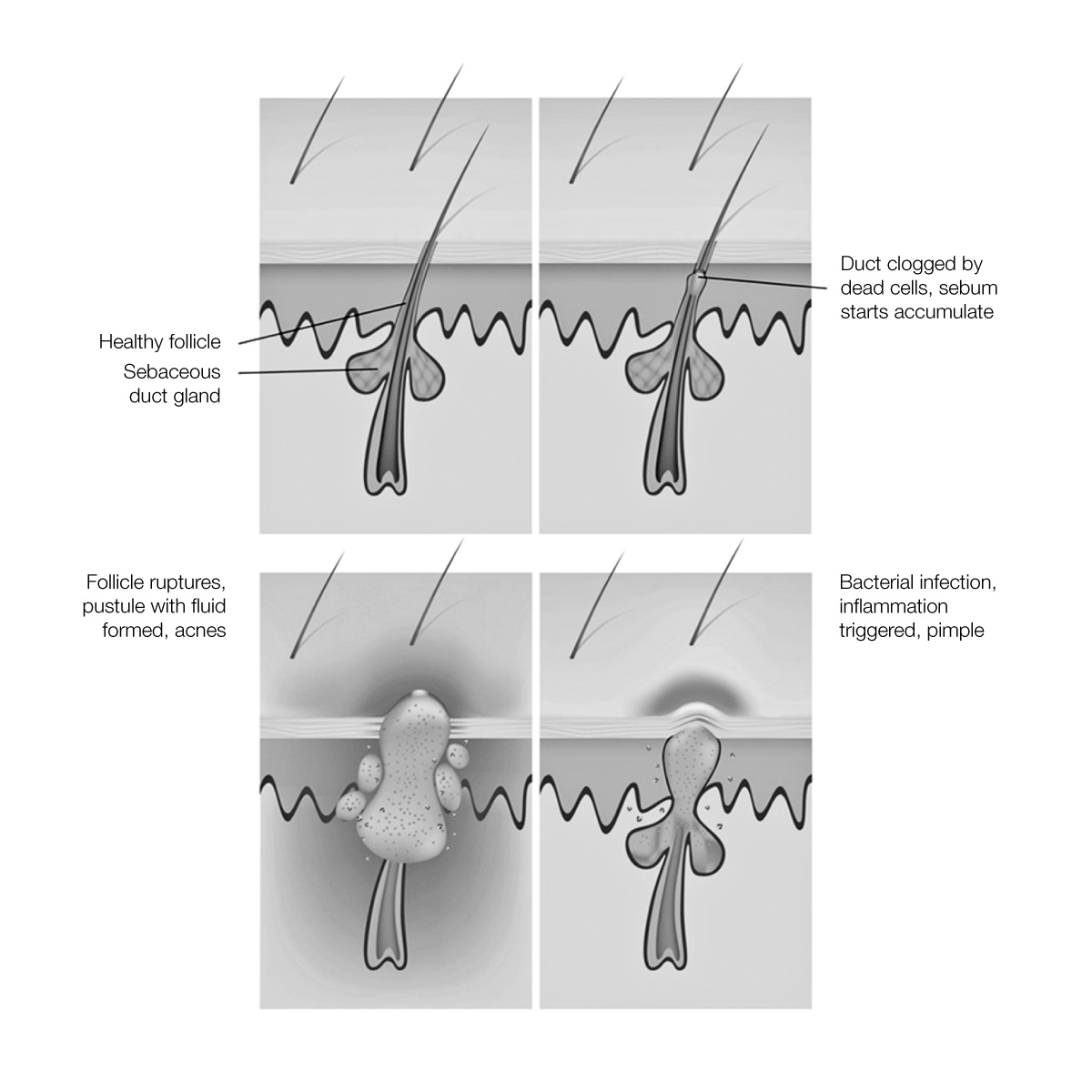 Healthy follicle

Sebaceous duct gland

Duct clogged by dead cells, sebum starts accumulate

Follicle ruptures, pustule with fluid formed, acnes

Bacterial infection, inflammation triggered, pimple